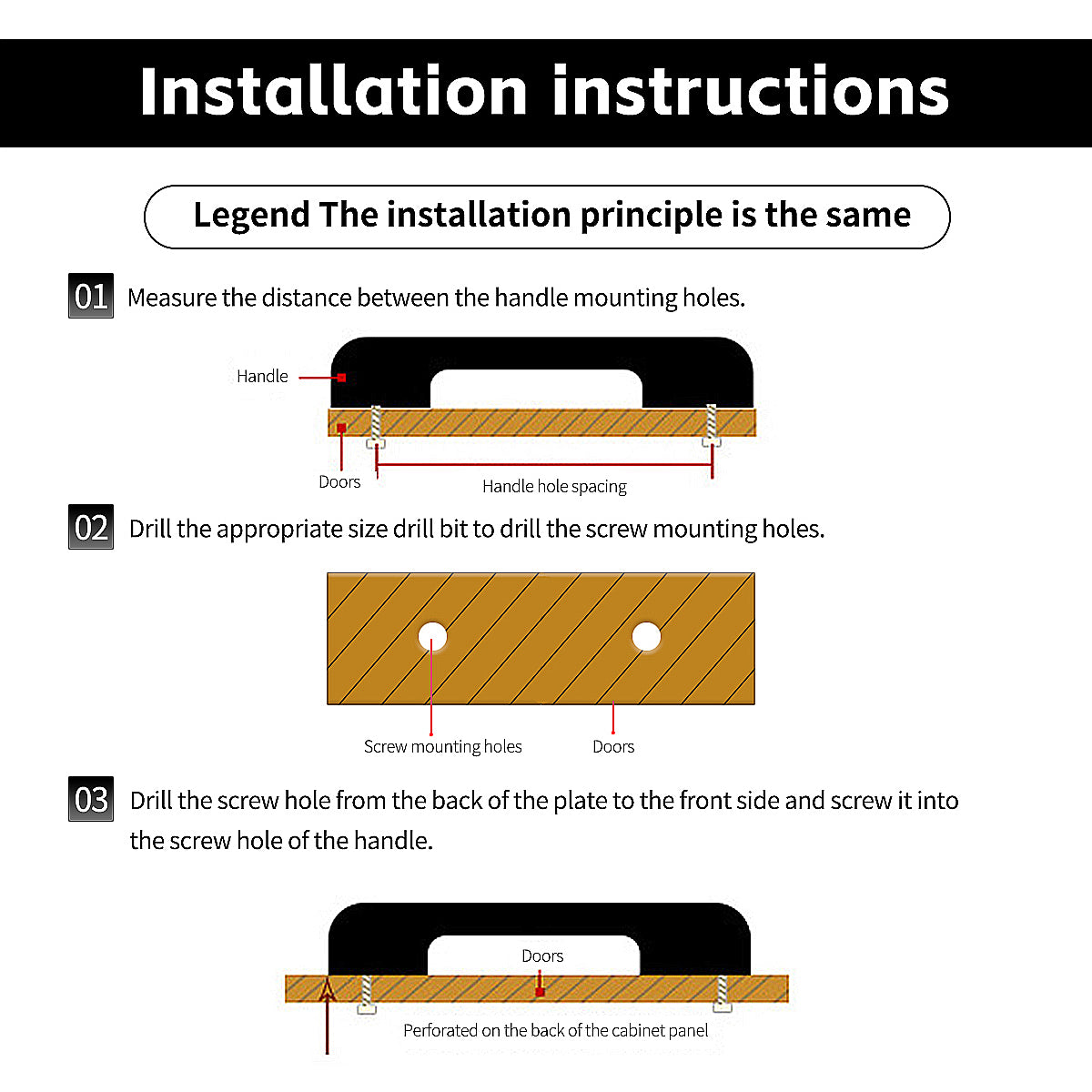 Installation instructions

Legend The installation principle is the same

01 Measure the distance between the handle mounting holes.

Handle

Doors

Handle hole spacing

02 Drill the appropriate size drill bit to drill the screw mounting holes.

Screw mounting holes

Doors

03 Drill the screw hole from the back of the plate to the front side and screw it into the screw hole of the handle.

Doors

Perforated on the back of the cabinet panel