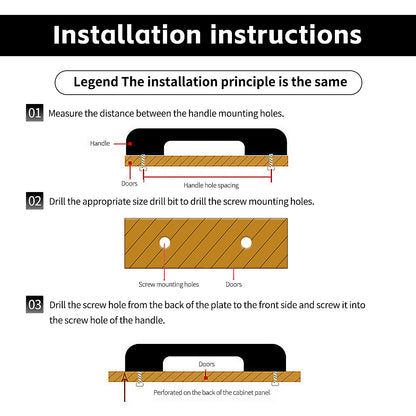 Installation instructions

Legend The installation principle is the same

01 Measure the distance between the handle mounting holes.

Handle

Doors

Handle hole spacing

02 Drill the appropriate size drill bit to drill the screw mounting holes.

Screw mounting holes

Doors

03 Drill the screw hole from the back of the plate to the front side and screw it into the screw hole of the handle.

Doors

Perforated on the back of the cabinet panel