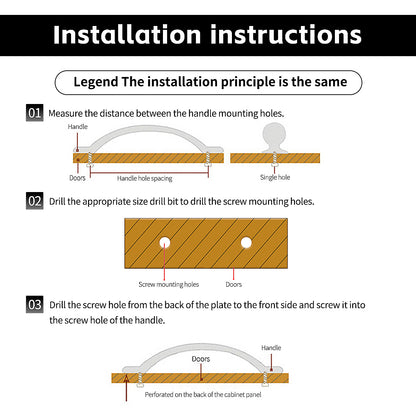 Installation instructions

Legend The installation principle is the same

01 Measure the distance between the handle mounting holes.

Handle

Doors

Handle hole spacing

Single hole

02 Drill the appropriate size drill bit to drill the screw mounting holes.

Screw mounting holes

Doors

03 Drill the screw hole from the back of the plate to the front side and screw it into the screw hole of the handle.

Handle

Doors

Perforated on the back of the cabinet panel