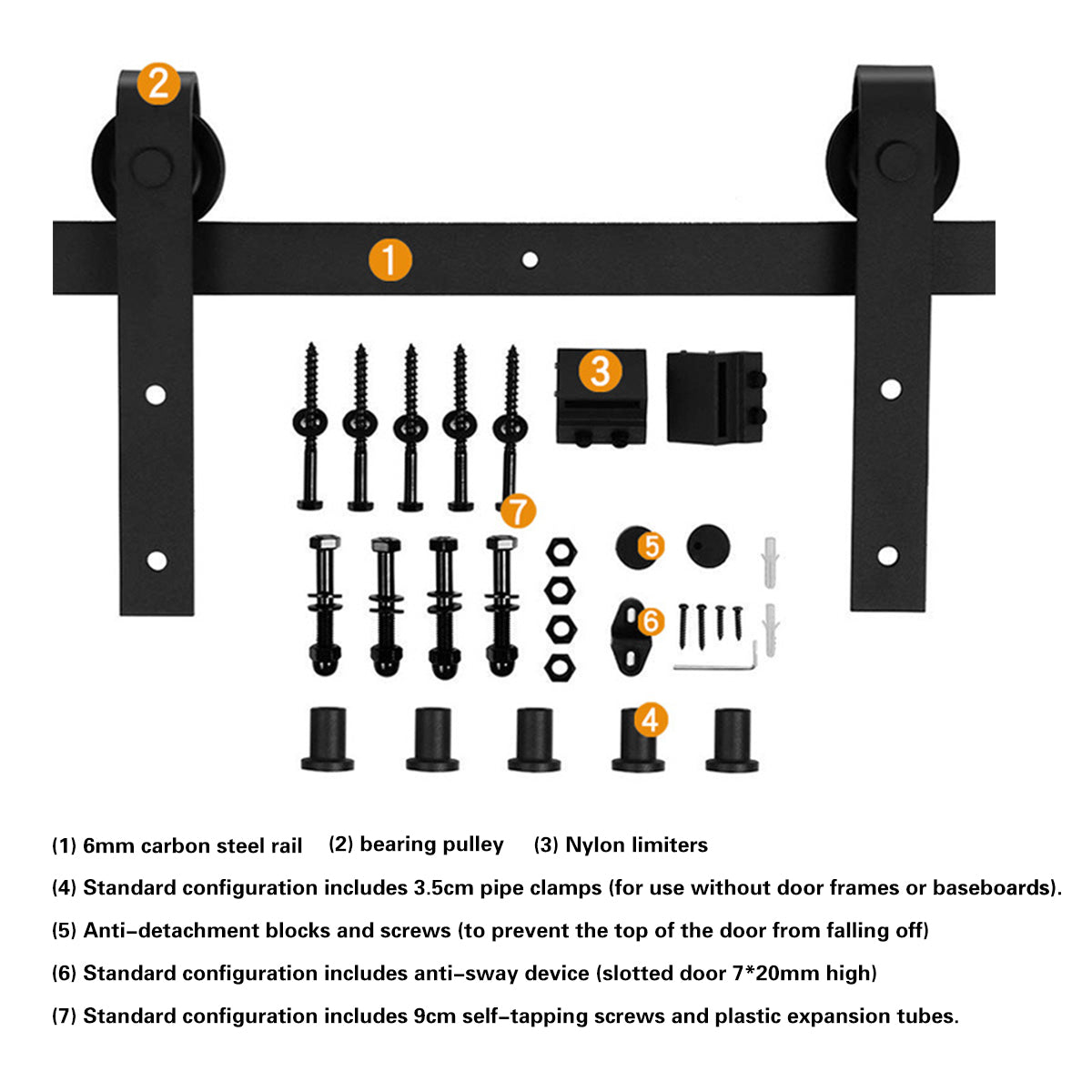 2
1
3
7
5
6
4

(1) 6mm carbon steel rail (2) bearing pulley (3) Nylon limiters

(4) Standard configuration includes 3.5cm pipe clamps (for use without door frames or baseboards).

(5) Anti-detachment blocks and screws (to prevent the top of the door from falling off)

(6) Standard configuration includes anti-sway device (slotted door 7*20mm high)

(7) Standard configuration includes 9cm self-tapping screws and plastic expansion tubes.