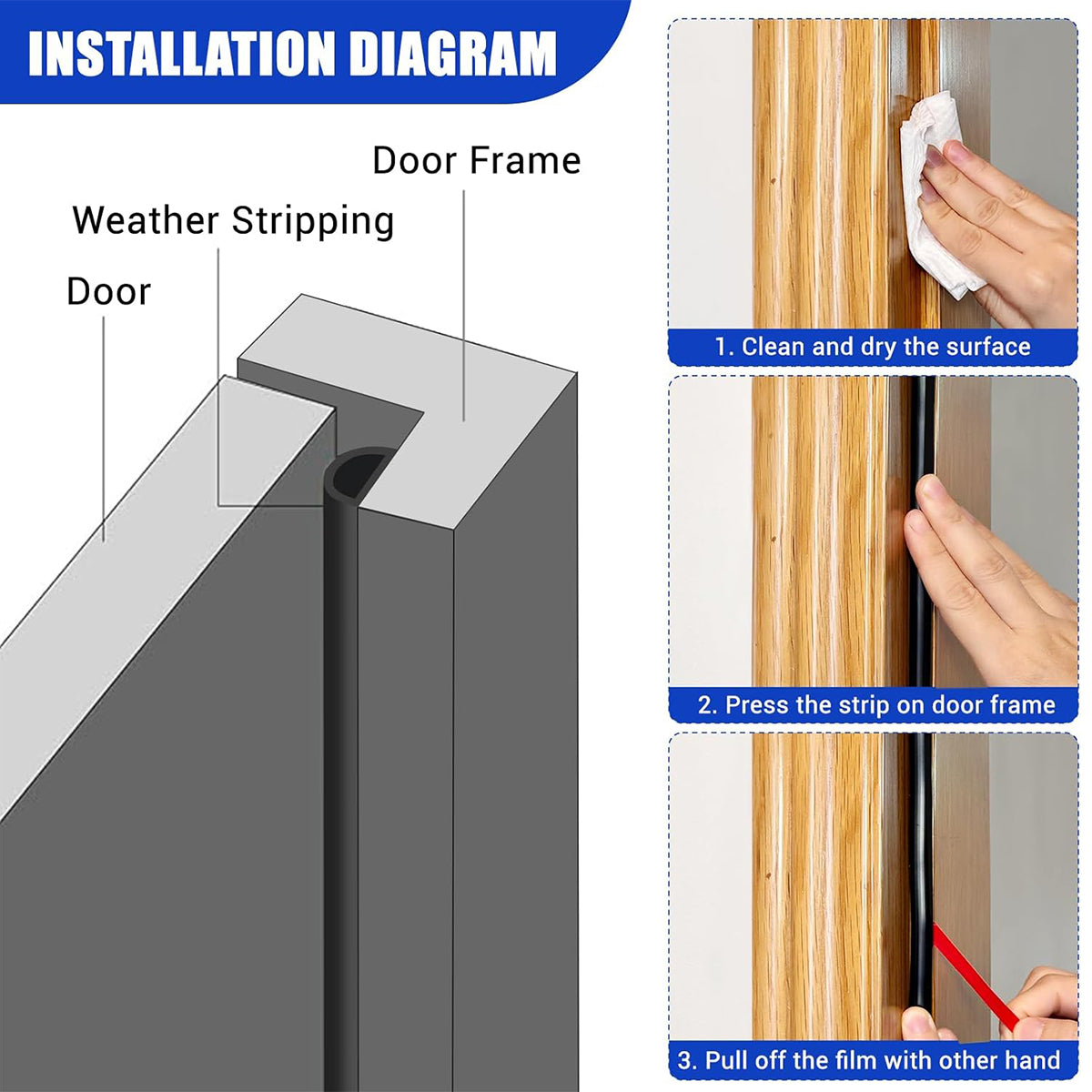 INSTALLATION DIAGRAM

Door Frame

Weather Stripping

Door

1. Clean and dry the surface

2. Press the strip on door frame

3. Pull off the film with other hand