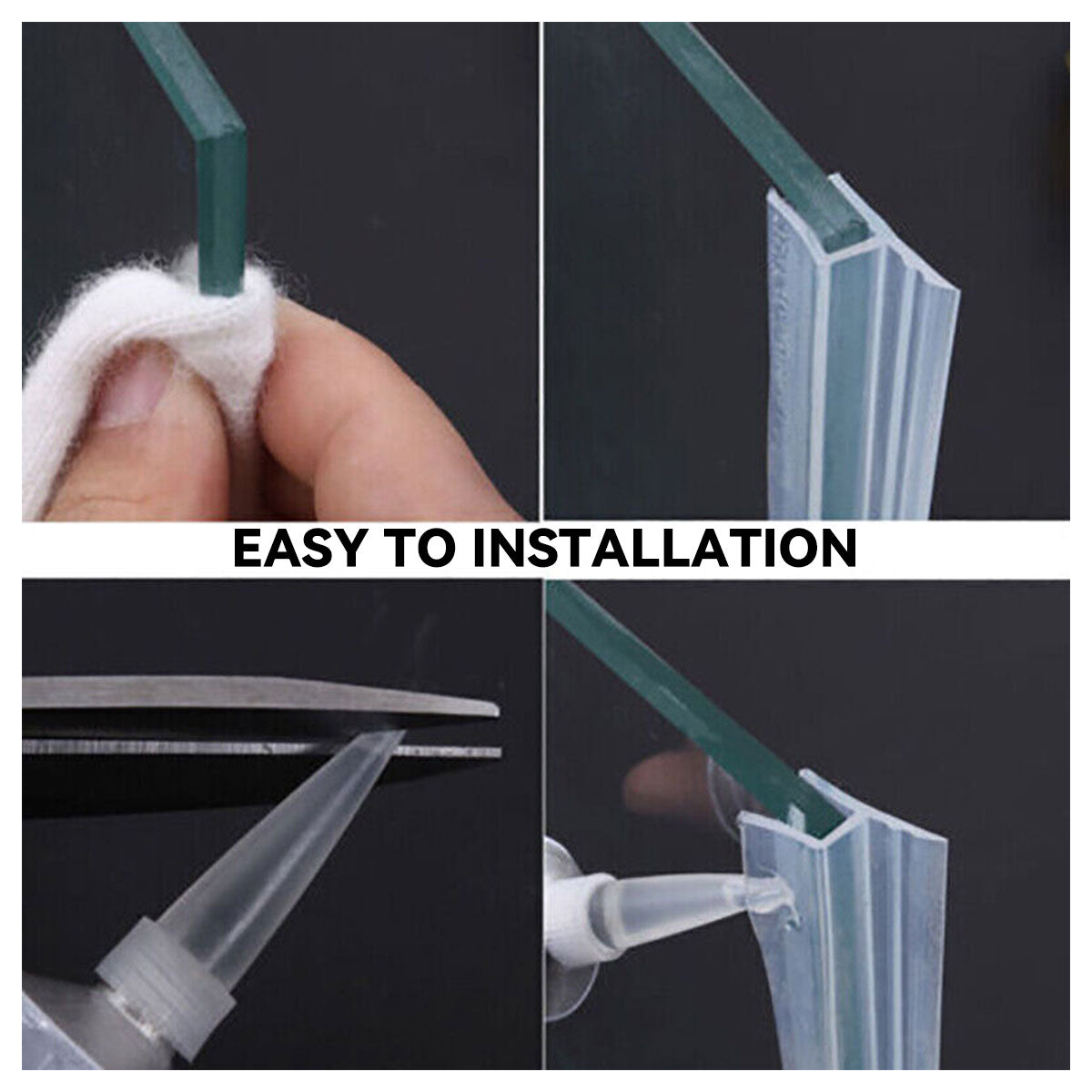 EASY TO INSTALLATION