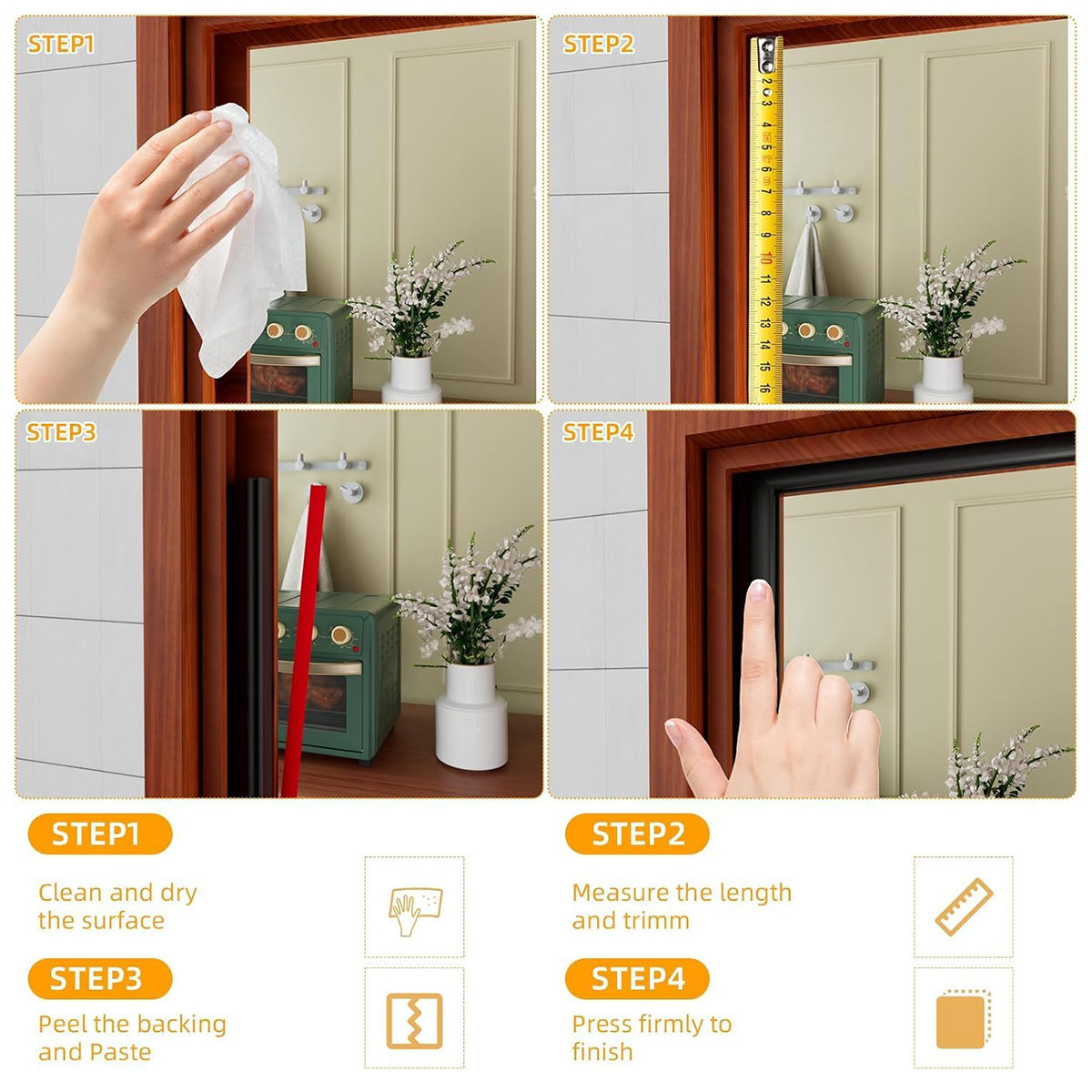 STEP1

STEP2

2 3 4 5 6 7 8 9 10 11 12 13 14 15 16

STEP3

STEP4

STEP1

Clean and dry the surface

STEP2

Measure the length and trimm

STEP3

Peel the backing and Paste

STEP4

Press firmly to finish