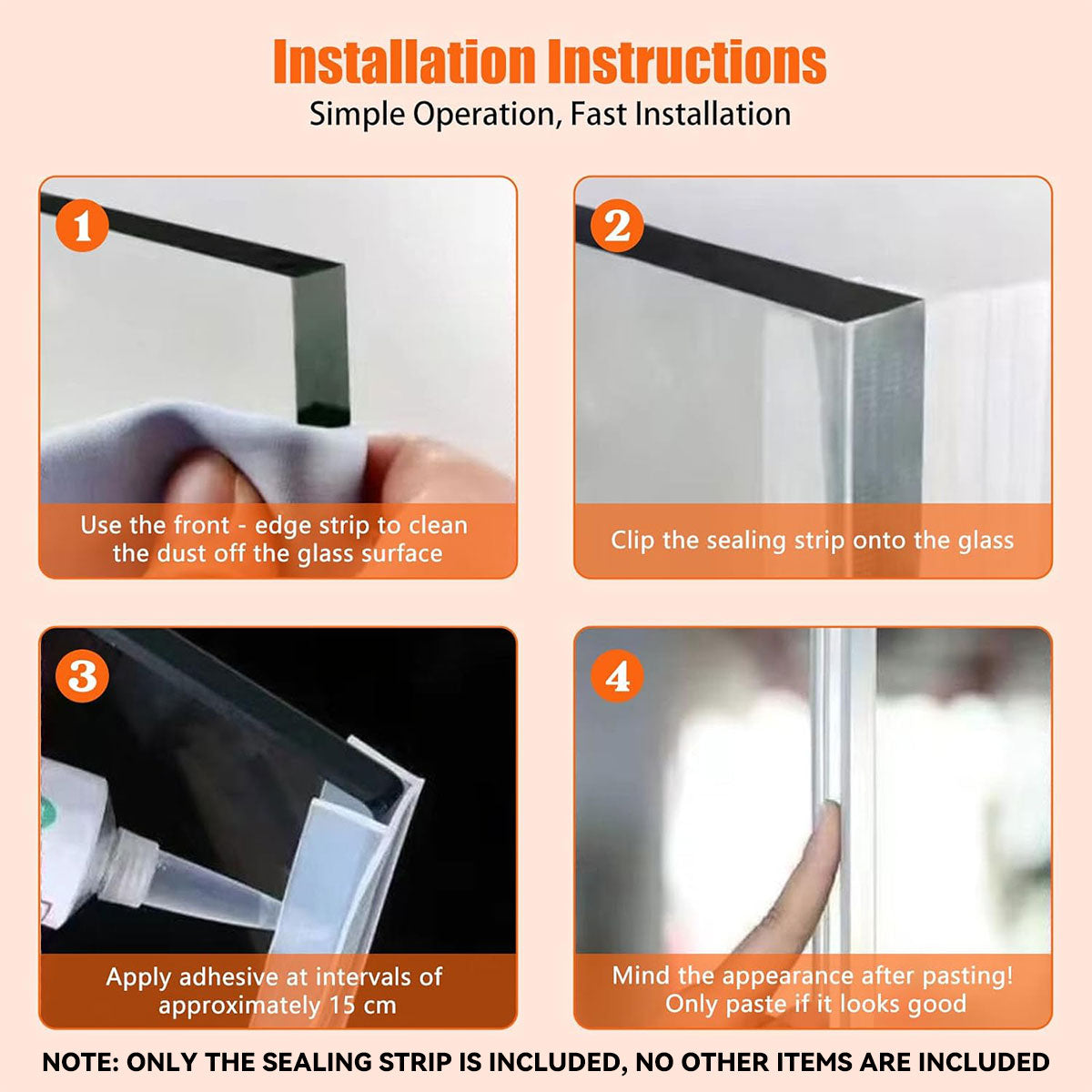 Installation Instructions

Simple Operation, Fast Installation

1

Use the front - edge strip to clean the dust off the glass surface

2

Clip the sealing strip onto the glass

3

Apply adhesive at intervals of approximately 15 cm

4

Mind the appearance after pasting! Only paste if it looks good

NOTE: ONLY THE SEALING STRIP IS INCLUDED, NO OTHER ITEMS ARE INCLUDED