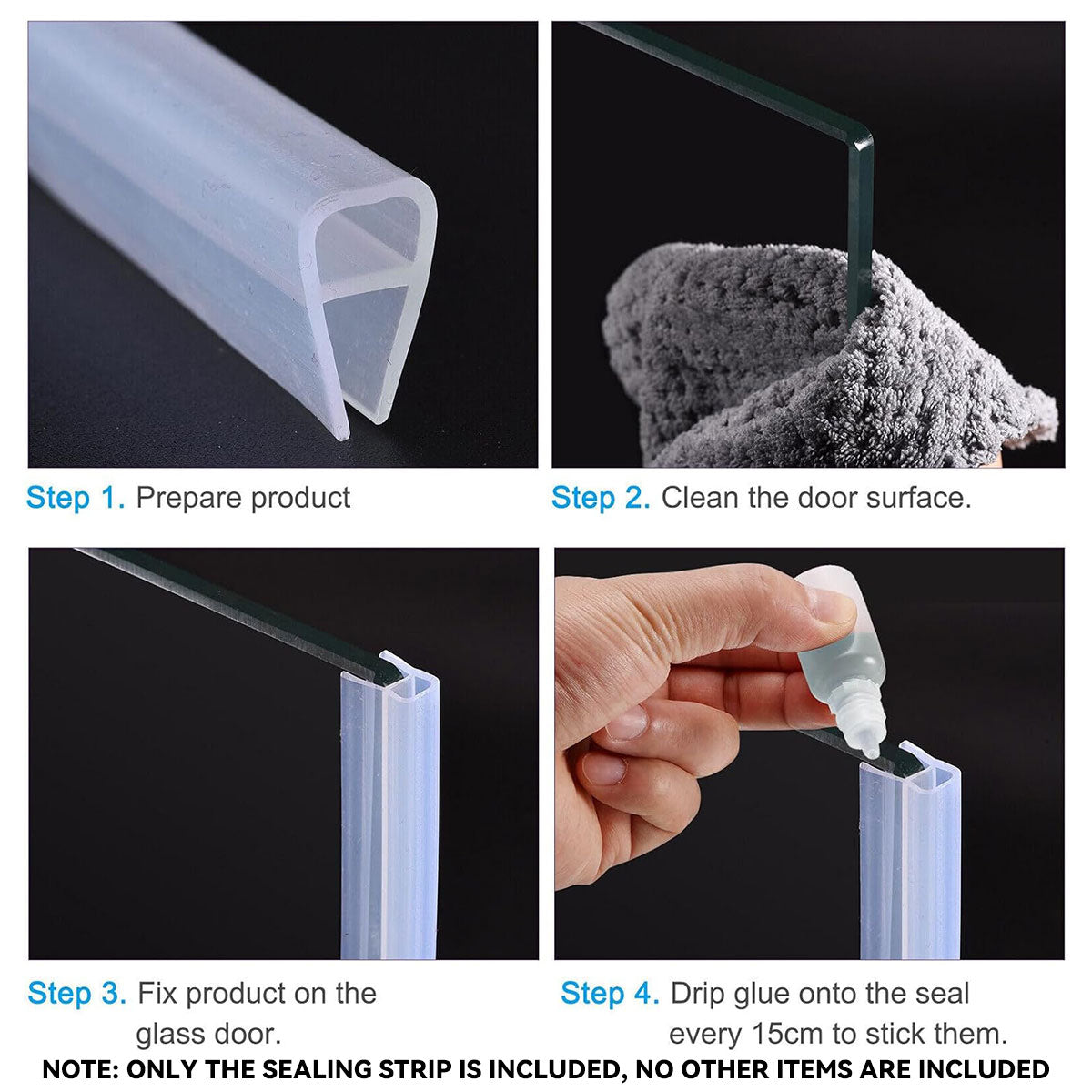 Step 1. Prepare product

Step 2. Clean the door surface.

Step 3. Fix product on the glass door.

Step 4. Drip glue onto the seal every 15cm to stick them.

NOTE: ONLY THE SEALING STRIP IS INCLUDED, NO OTHER ITEMS ARE INCLUDED