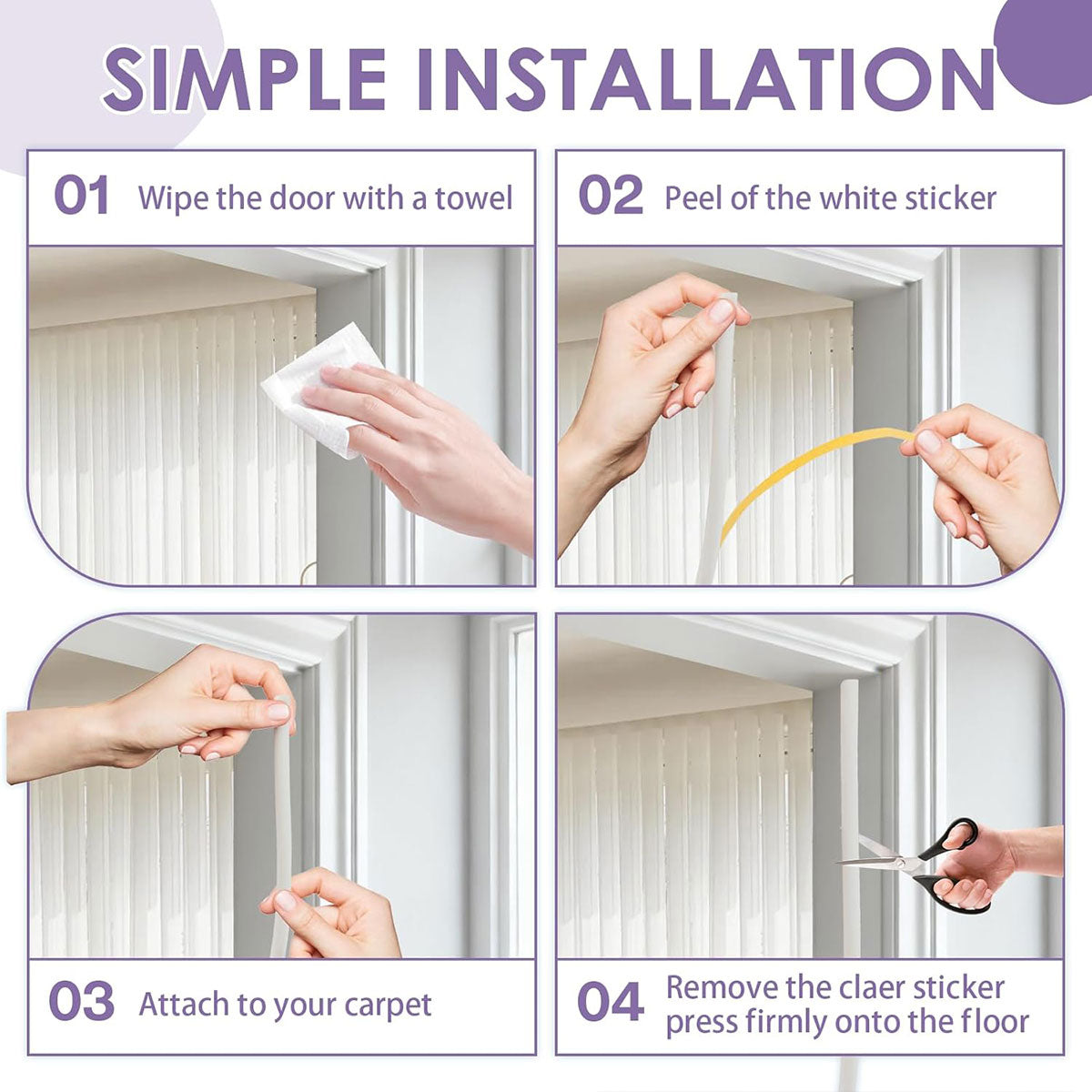 SIMPLE INSTALLATION

01 Wipe the door with a towel

02 Peel of the white sticker

03 Attach to your carpet

04 Remove the claer sticker press firmly onto the floor