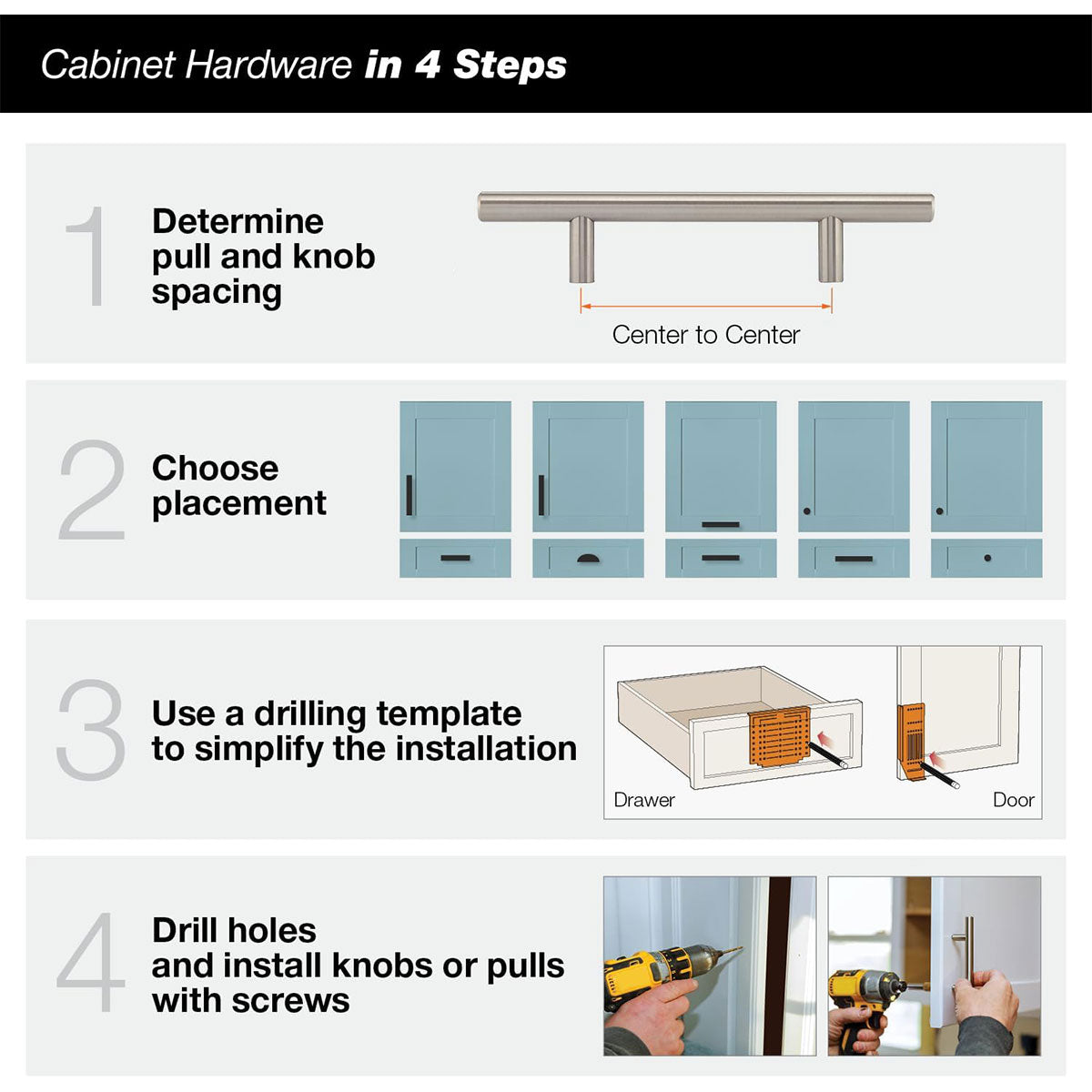 Cabinet Hardware in 4 Steps

1 Determine pull and knob spacing

Center to Center

2 Choose placement

3 Use a drilling template to simplify the installation

Drawer

Door

4 Drill holes and install knobs or pulls with screws