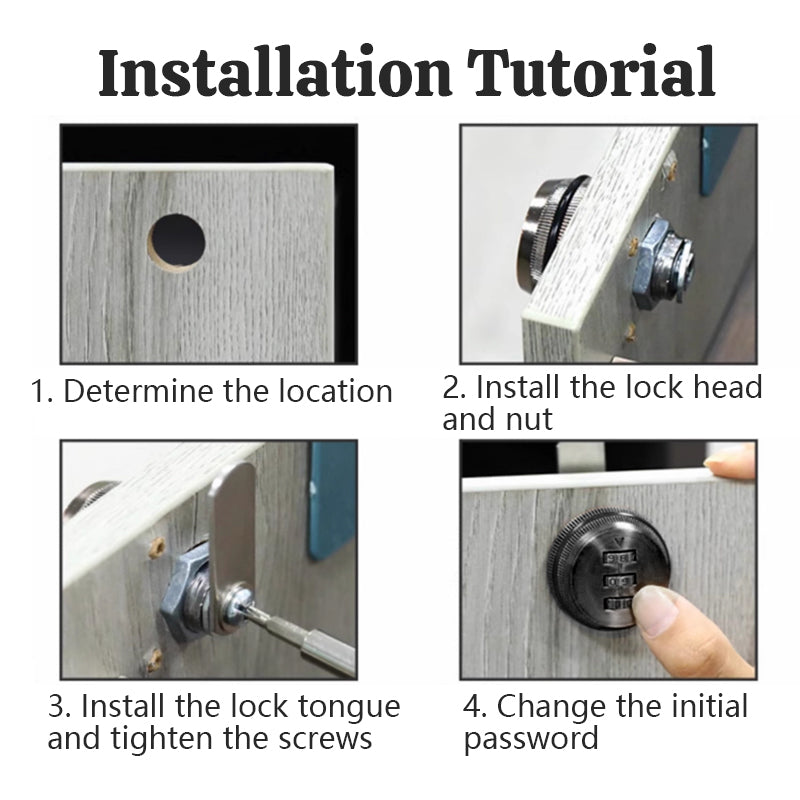 Installation Tutorial

1. Determine the location

2. Install the lock head and nut

3. Install the lock tongue and tighten the screws

4. Change the initial password