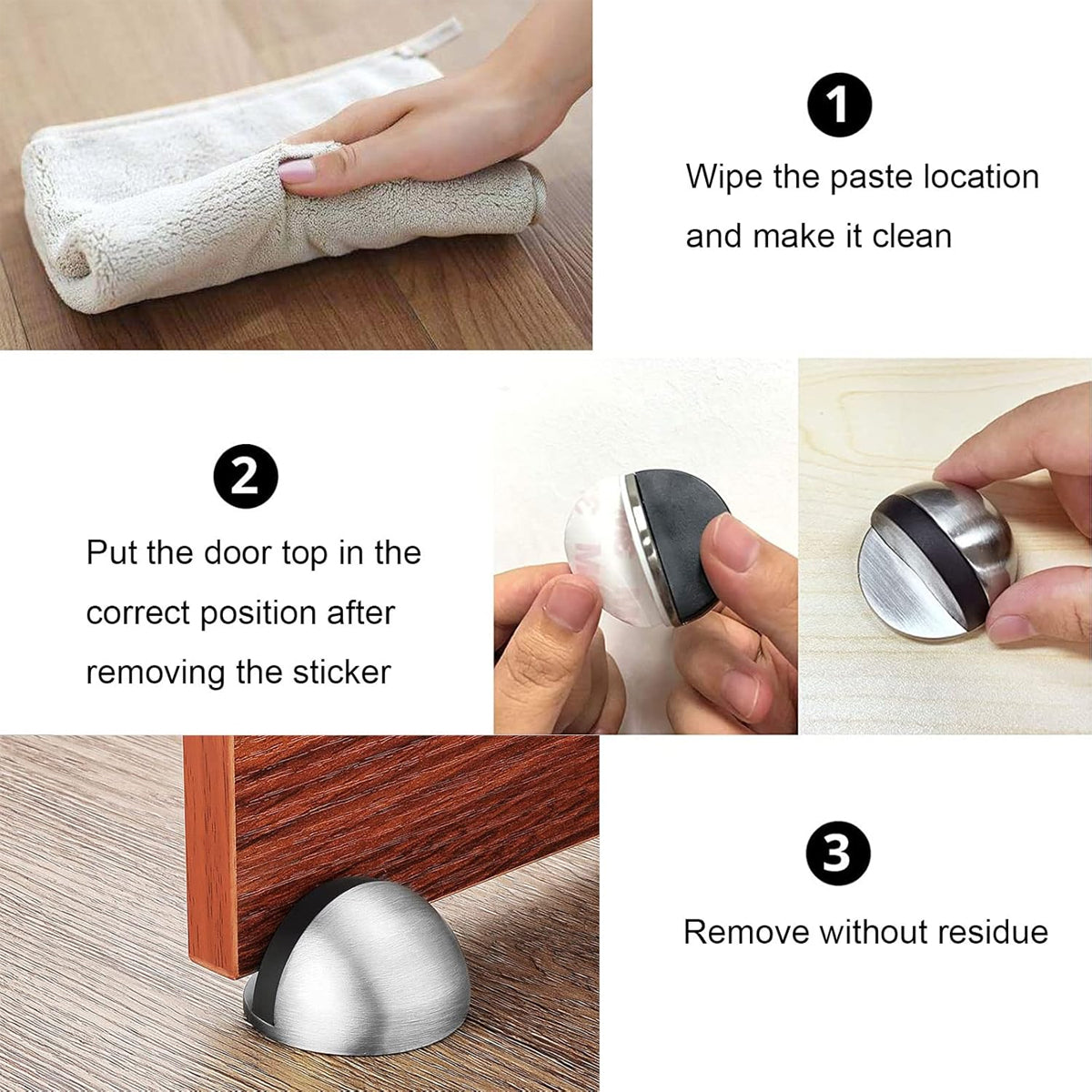 1

Wipe the paste location and make it clean

2

Put the door top in the correct position after removing the sticker

3

Remove without residue