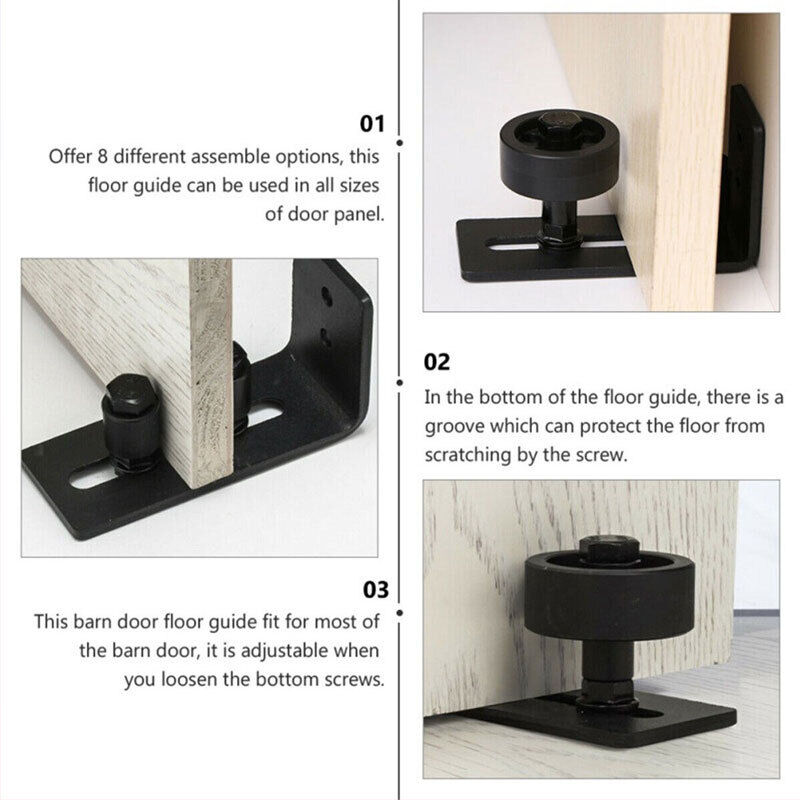 01
Offer 8 different assemble options, this floor guide can be used in all sizes of door panel.

02
In the bottom of the floor guide, there is a groove which can protect the floor from scratching by the screw.

03
This barn door floor guide fit for most of the barn door, it is adjustable when you loosen the bottom screws.