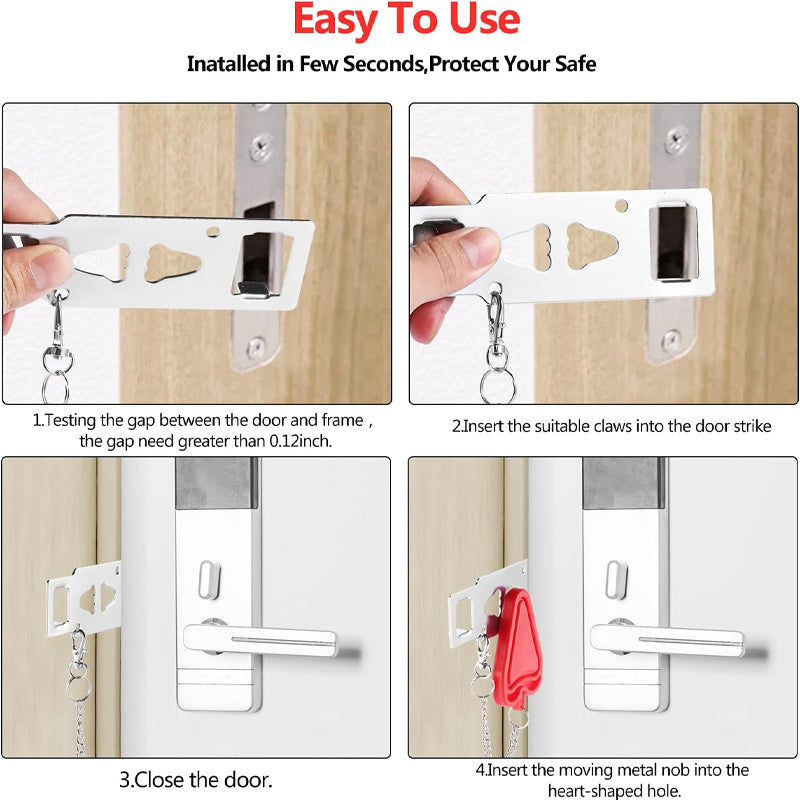 Easy To Use

Inatalled in Few Seconds,Protect Your Safe

1.Testing the gap between the door and frame , the gap need greater than 0.12inch.

2.Insert the suitable claws into the door strike

3.Close the door.

4.Insert the moving metal nob into the heart-shaped hole.