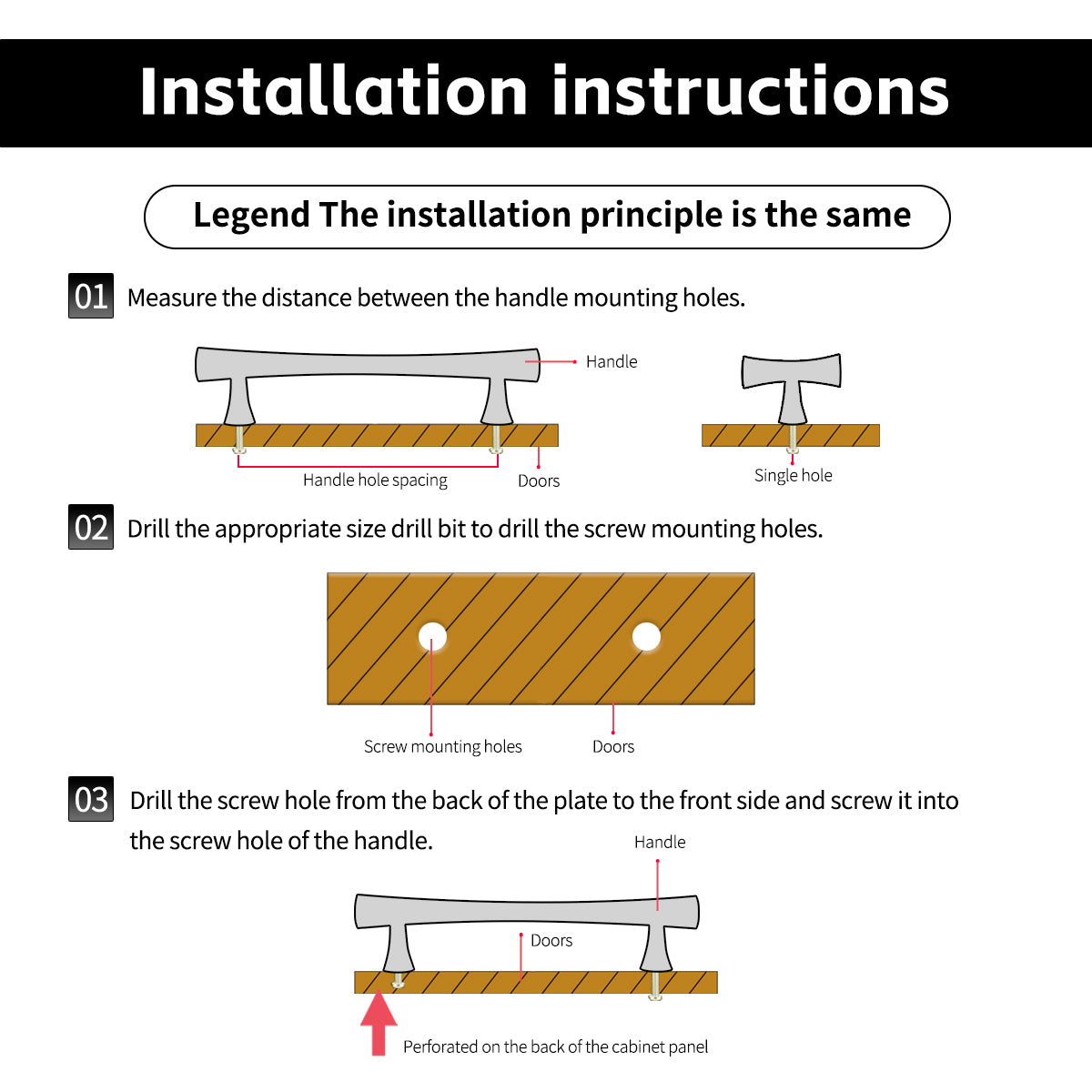 Installation instructions

Legend The installation principle is the same

01 Measure the distance between the handle mounting holes.

Handle

Handle hole spacing

Doors

Single hole

02 Drill the appropriate size drill bit to drill the screw mounting holes.

Screw mounting holes

Doors

03 Drill the screw hole from the back of the plate to the front side and screw it into the screw hole of the handle.

Handle

Doors

Perforated on the back of the cabinet panel