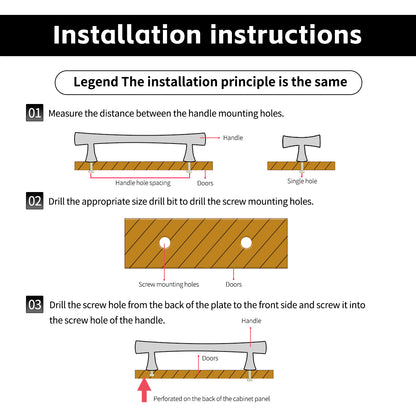 Installation instructions

Legend The installation principle is the same

01 Measure the distance between the handle mounting holes.

Handle

Handle hole spacing

Doors

Single hole

02 Drill the appropriate size drill bit to drill the screw mounting holes.

Screw mounting holes

Doors

03 Drill the screw hole from the back of the plate to the front side and screw it into the screw hole of the handle.

Handle

Doors

Perforated on the back of the cabinet panel