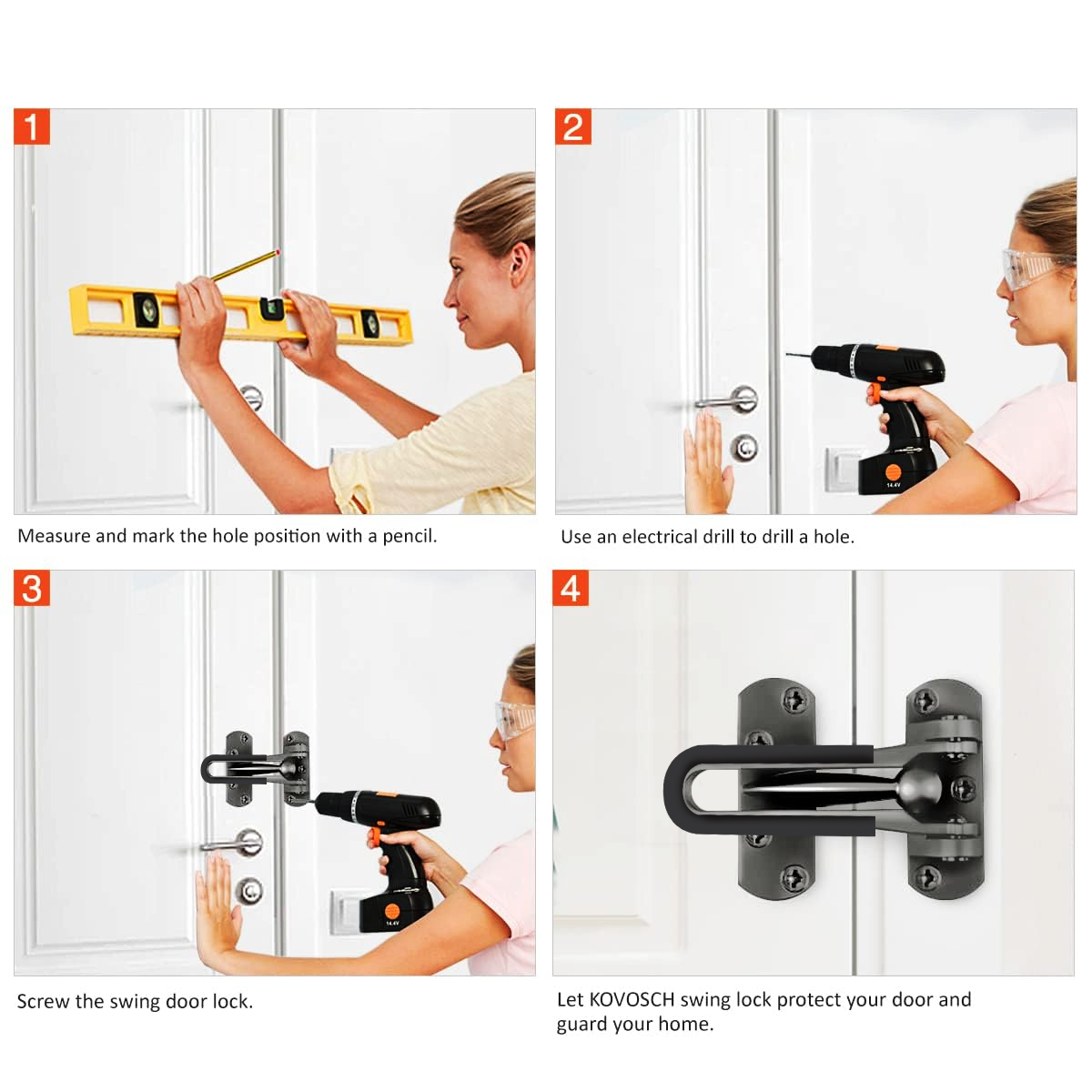 1

Measure and mark the hole position with a pencil.

2

14.4V

Use an electrical drill to drill a hole.

3

14.4V

Screw the swing door lock.

4

Let KOVOSCH swing lock protect your door and guard your home.