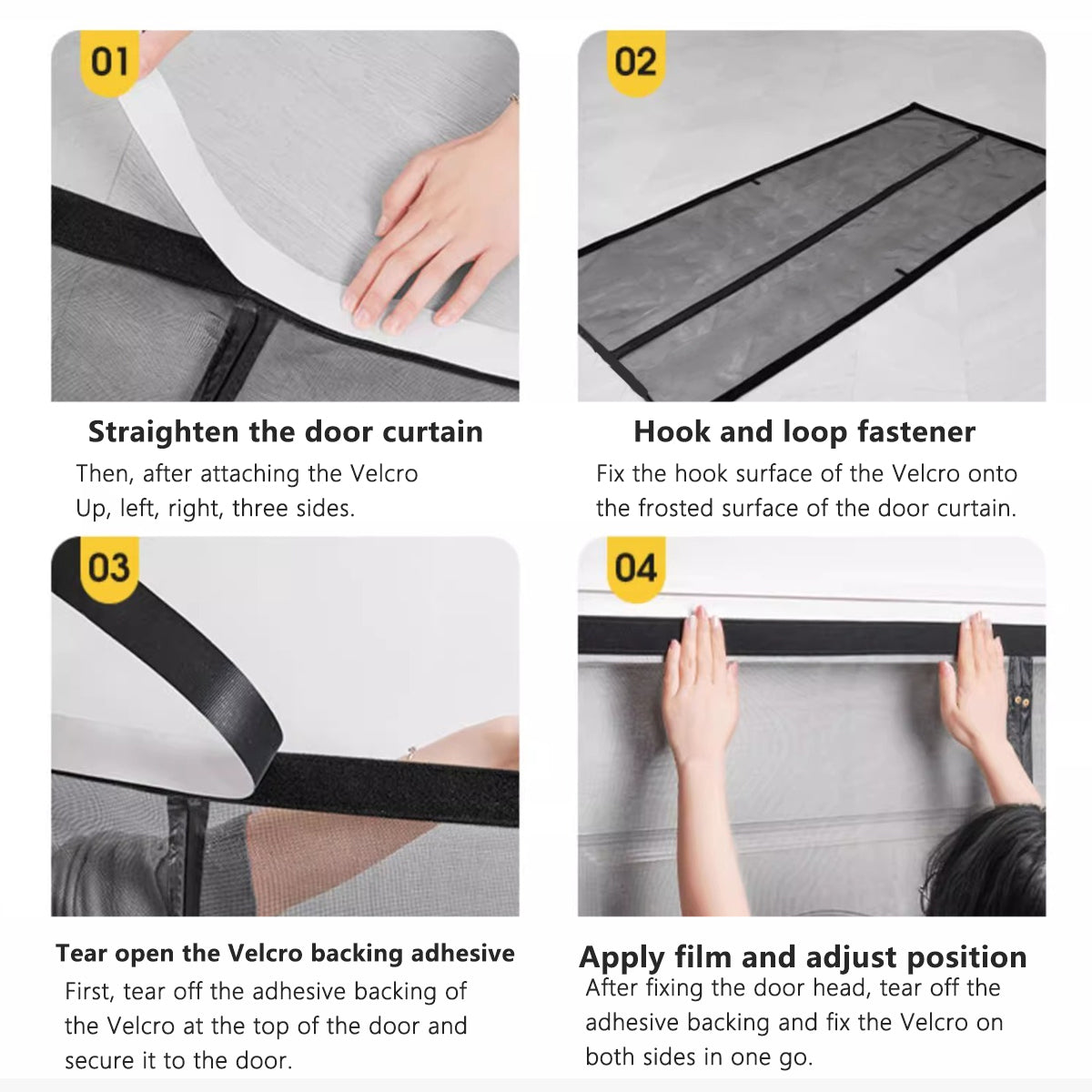 01

Straighten the door curtain

Then, after attaching the Velcro Up, left, right, three sides.

02

Hook and loop fastener

Fix the hook surface of the Velcro onto the frosted surface of the door curtain.

03

Tear open the Velcro backing adhesive

First, tear off the adhesive backing of the Velcro at the top of the door and secure it to the door.

04

Apply film and adjust position

After fixing the door head, tear off the adhesive backing and fix the Velcro on both sides in one go.