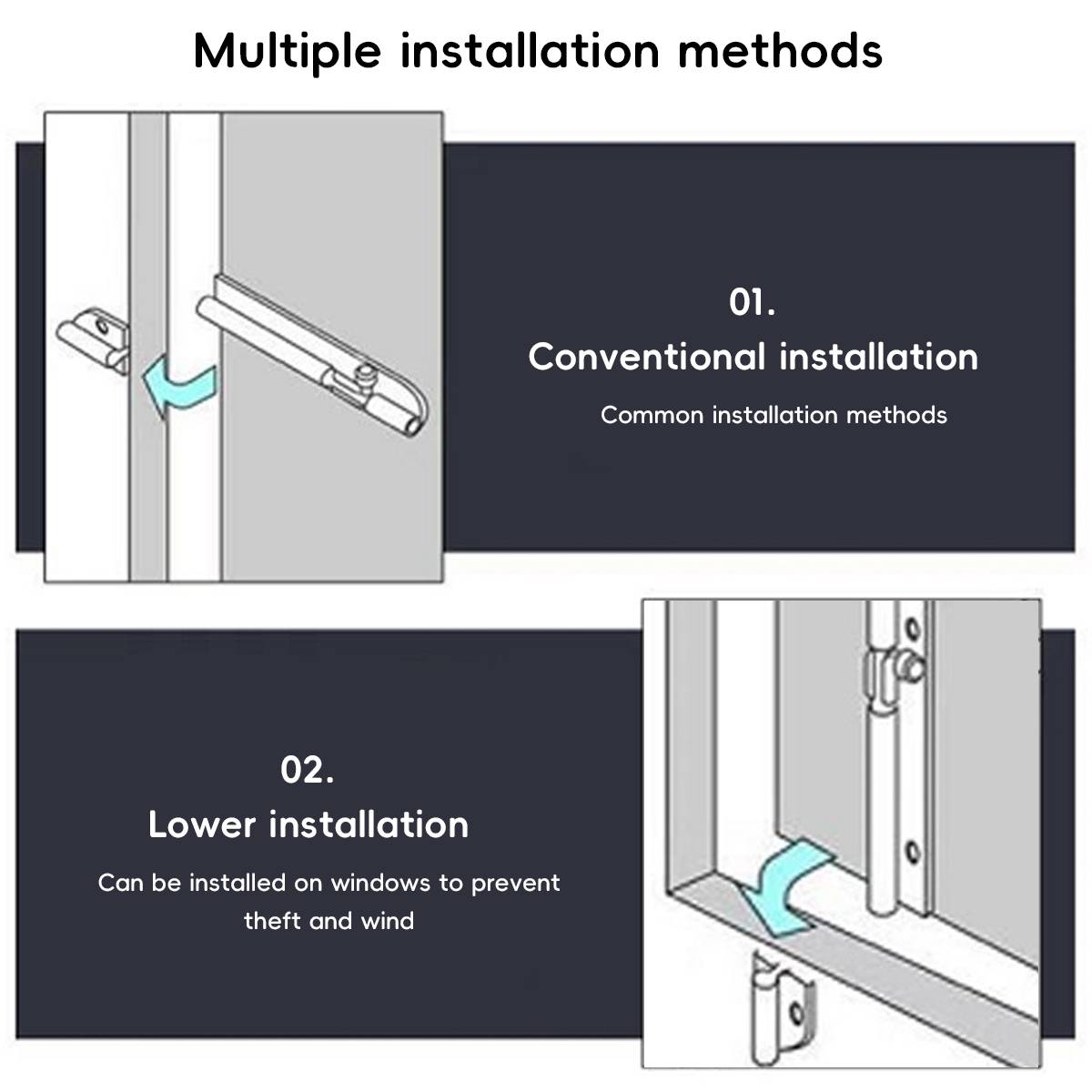 Multiple installation methods

01.
Conventional installation
Common installation methods

02.
Lower installation
Can be installed on windows to prevent theft and wind