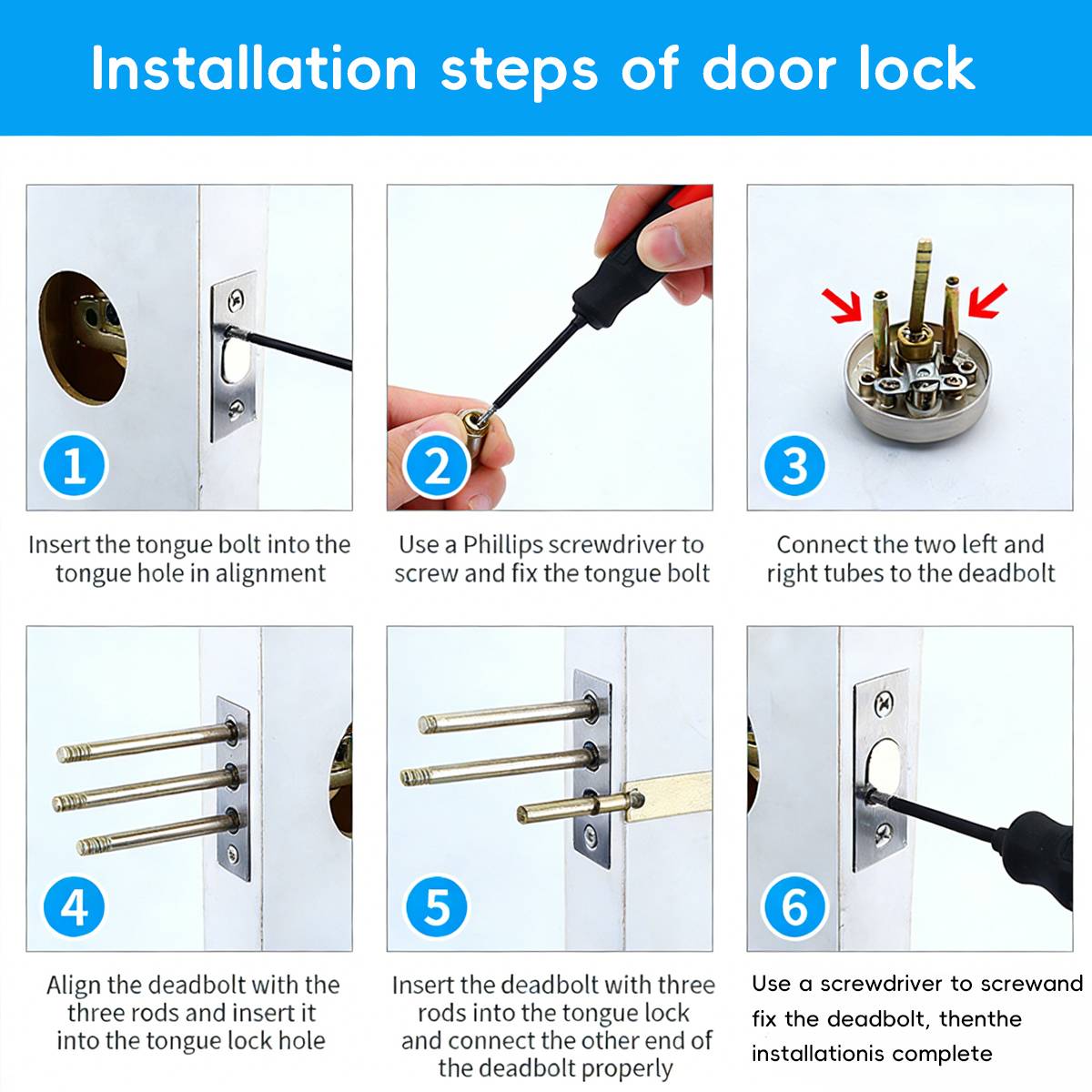 Installation steps of door lock

1

Insert the tongue bolt into the tongue hole in alignment

2

Use a Phillips screwdriver to screw and fix the tongue bolt

3

Connect the two left and right tubes to the deadbolt

4

Align the deadbolt with the three rods and insert it into the tongue lock hole

5

Insert the deadbolt with three rods into the tongue lock and connect the other end of the deadbolt properly

6

Use a screwdriver to screwand fix the deadbolt, thenthe installationis complete