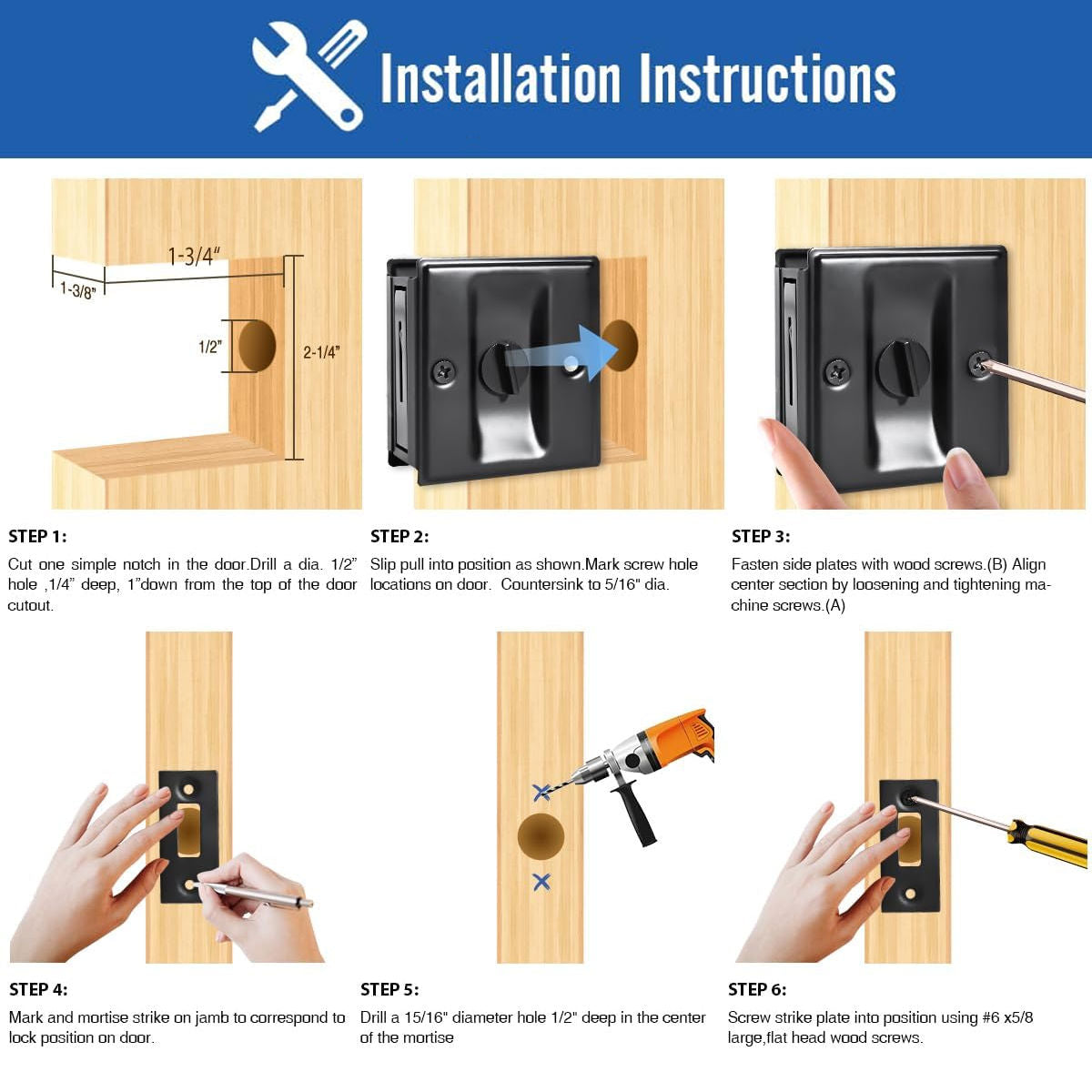 Installation Instructions

1-3/4"
1-3/8"
1/2"
2-1/4"

STEP 1:
Cut one simple notch in the door.Drill a dia. 1/2" hole ,1/4" deep, 1"down from the top of the door cutout.

STEP 2:
Slip pull into position as shown.Mark screw hole locations on door. Countersink to 5/16" dia.

STEP 3:
Fasten side plates with wood screws.(B) Align center section by loosening and tightening machine screws.(A)

STEP 4:
Mark and mortise strike on jamb to correspond to lock position on door.

STEP 5:
Drill a 15/16" diameter hole 1/2" deep in the center of the mortise

STEP 6:
Screw strike plate into position using #6 x5/8 large,flat head wood screws.