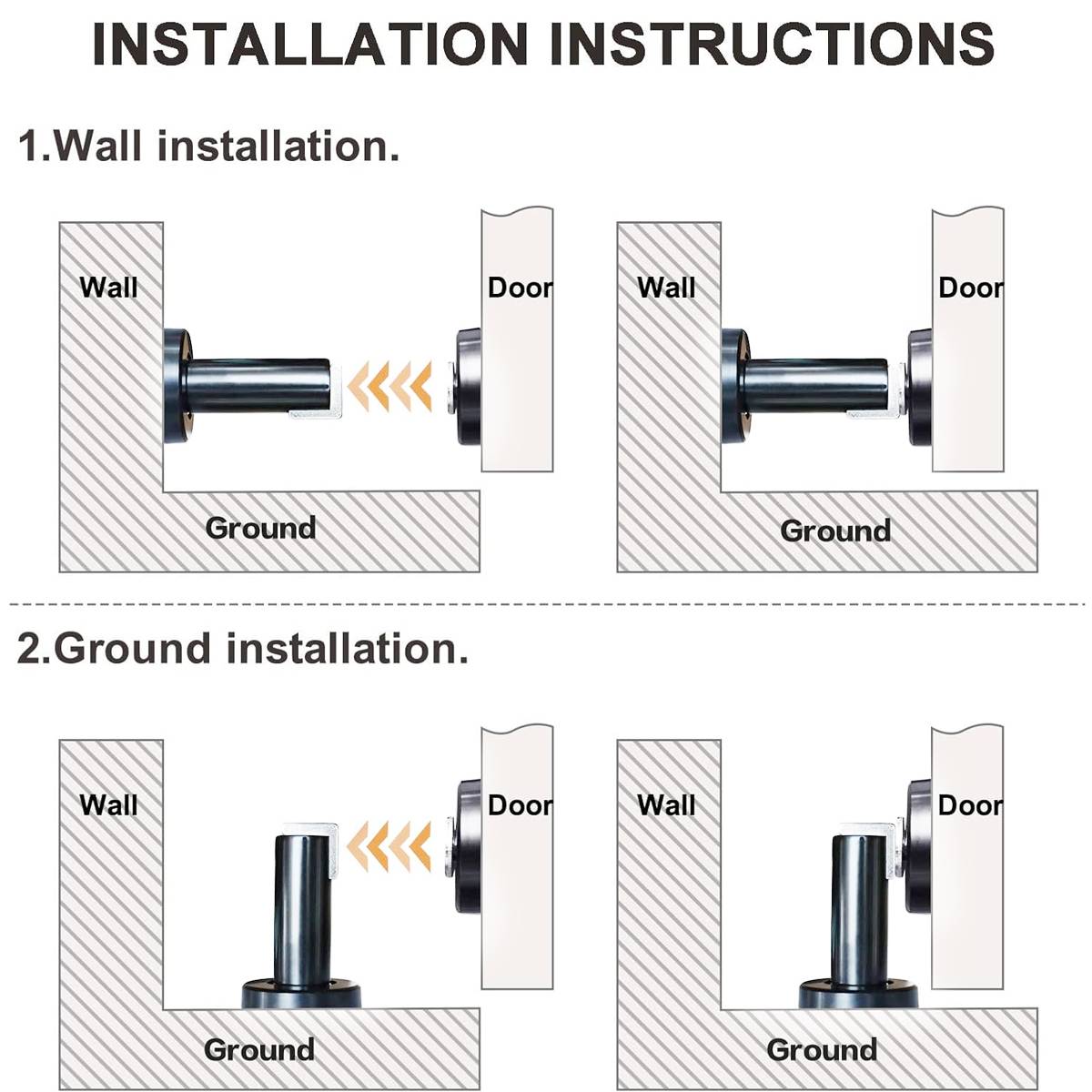 INSTALLATION INSTRUCTIONS

1.Wall installation.

Wall

Door

Ground

Wall

Door

Ground

2.Ground installation.

Wall

Door

Ground

Wall

Door

Ground