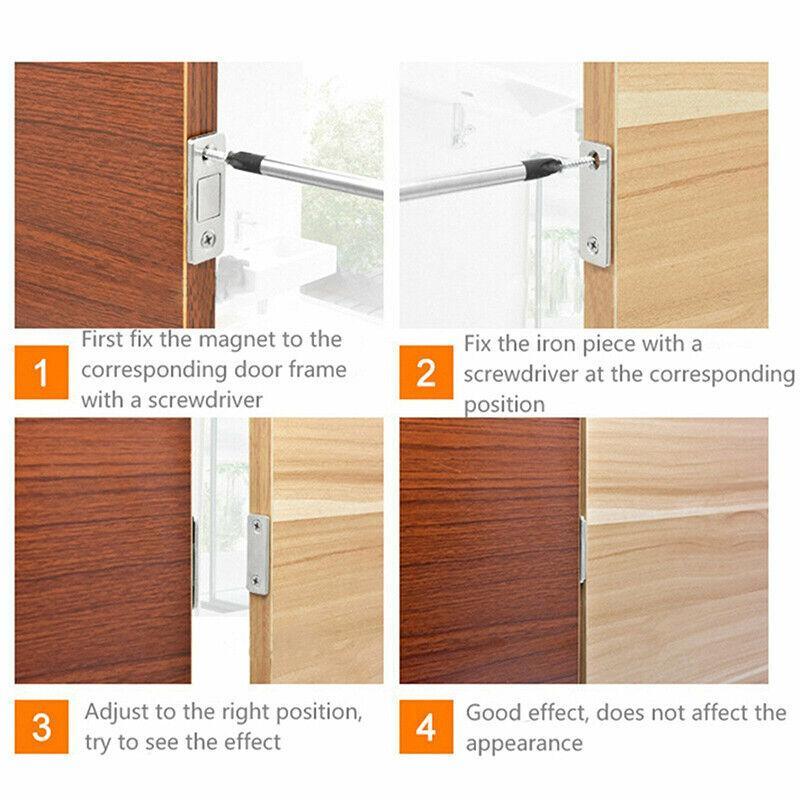 1
First fix the magnet to the corresponding door frame with a screwdriver

2
Fix the iron piece with a screwdriver at the corresponding position

3
Adjust to the right position, try to see the effect

4
Good effect, does not affect the appearance