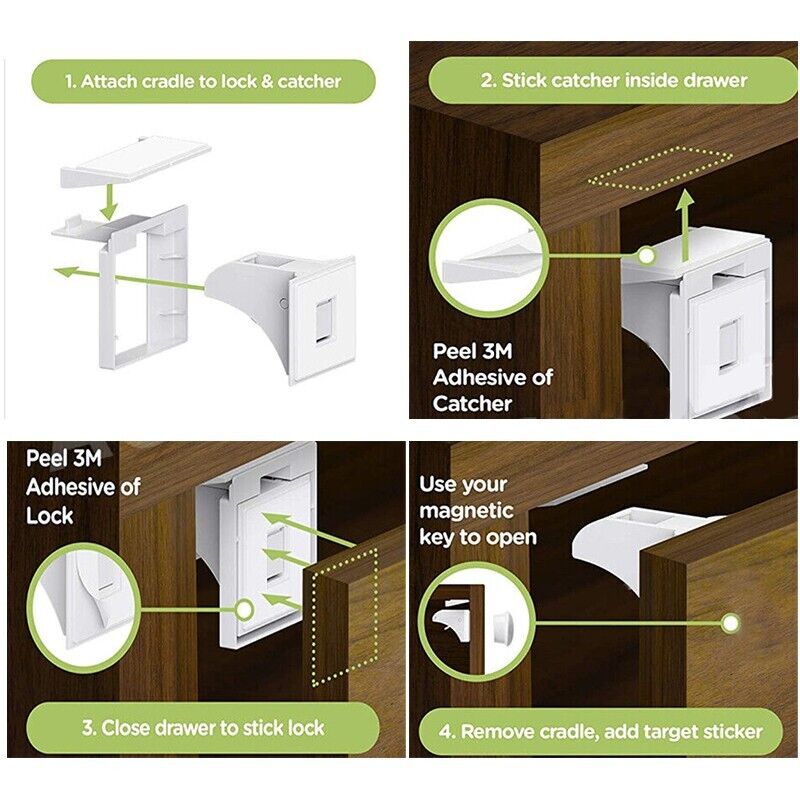 1. Attach cradle to lock & catcher

2. Stick catcher inside drawer

Peel 3M Adhesive of Catcher

Peel 3M Adhesive of Lock

3. Close drawer to stick lock

Use your magnetic key to open

4. Remove cradle, add target sticker